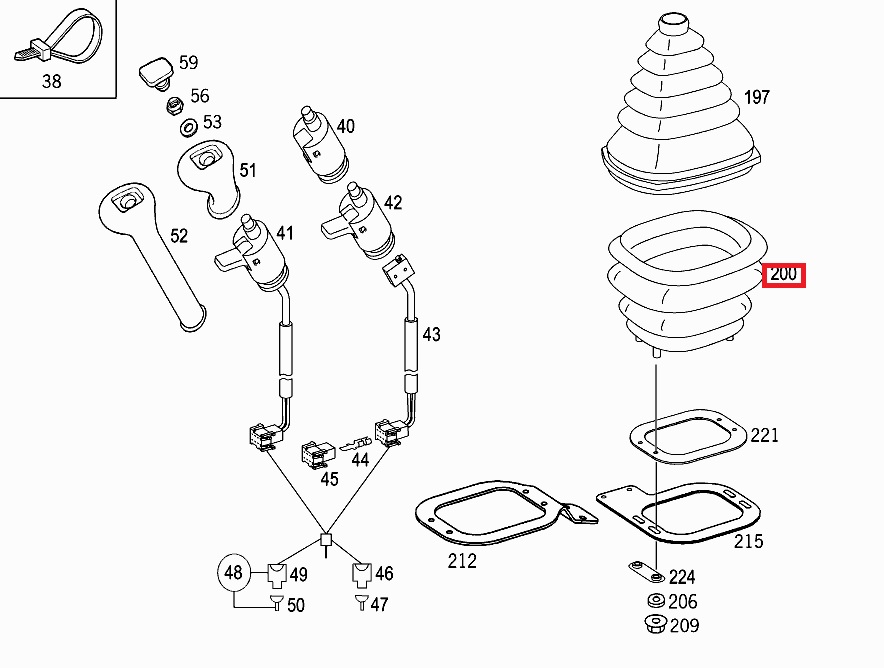 38
59
56
53
51
52
40
42
41
43
44
45
48
49
50
46
47
197
200
221
212
215
224
206
209